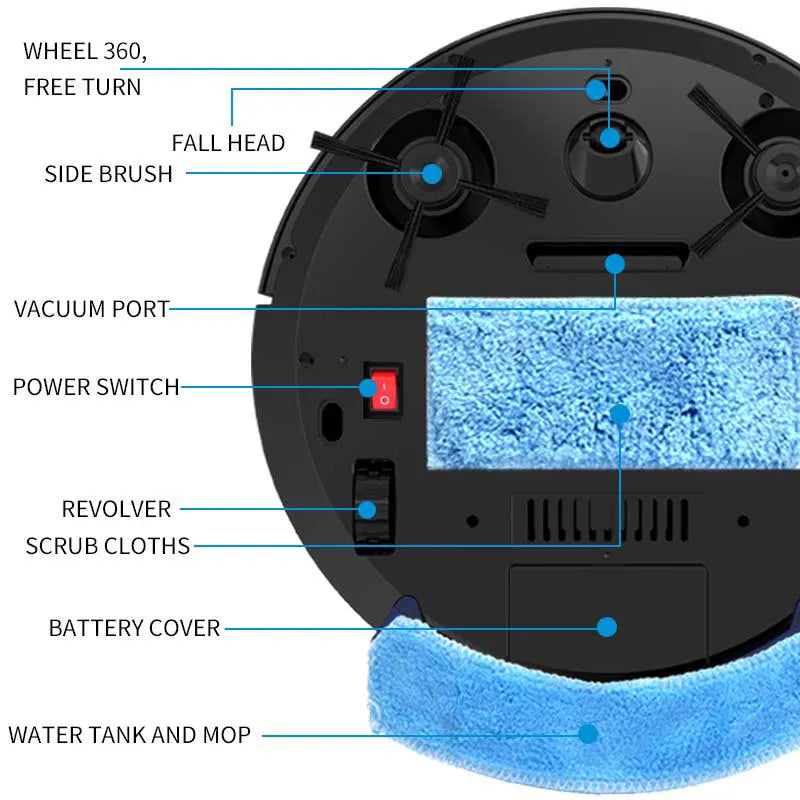 WHEEL 360, FREE TURN

FALL HEAD

SIDE BRUSH

VACUUM PORT

POWER SWITCH

REVOLVER

SCRUB CLOTHS

BATTERY COVER

WATER TANK AND MOP